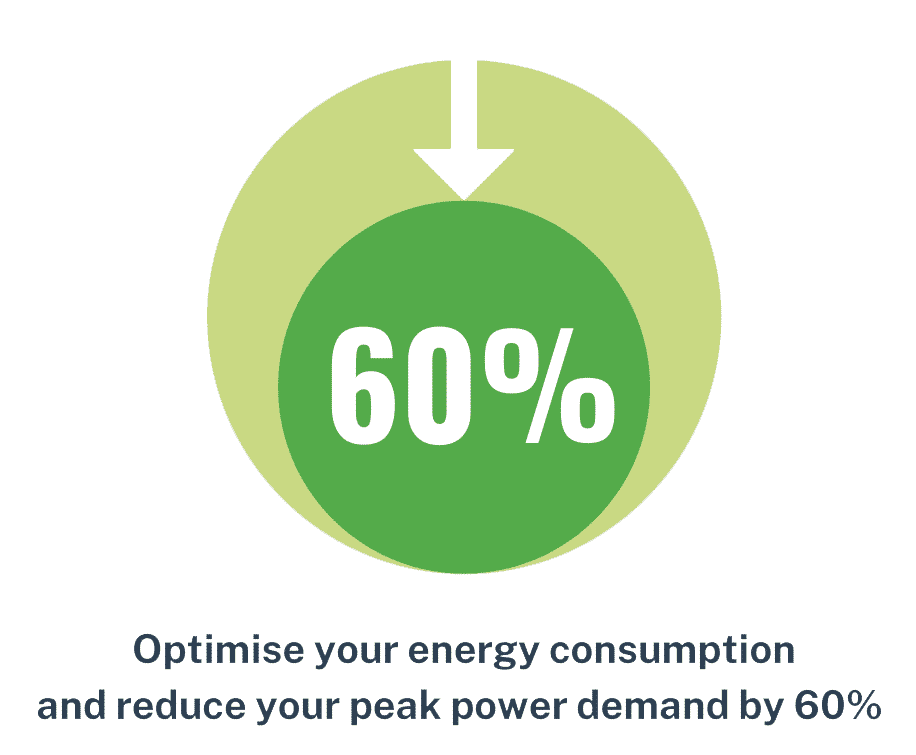 60%

Optimise your energy consumption and reduce your peak power demand by 60%