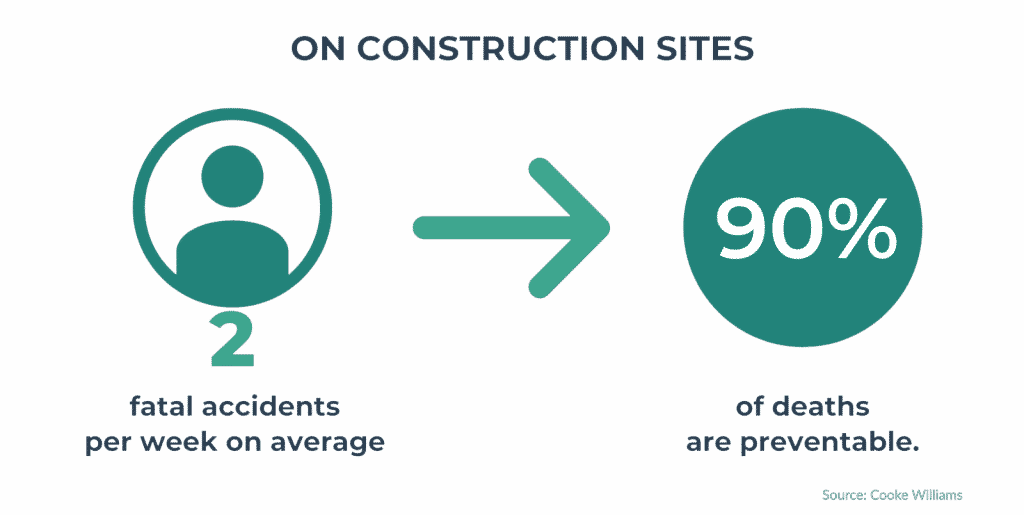 ON CONSTRUCTION SITES

2

fatal accidents
per week on average

90%

of deaths
are preventable.

Source: Cooke Williams