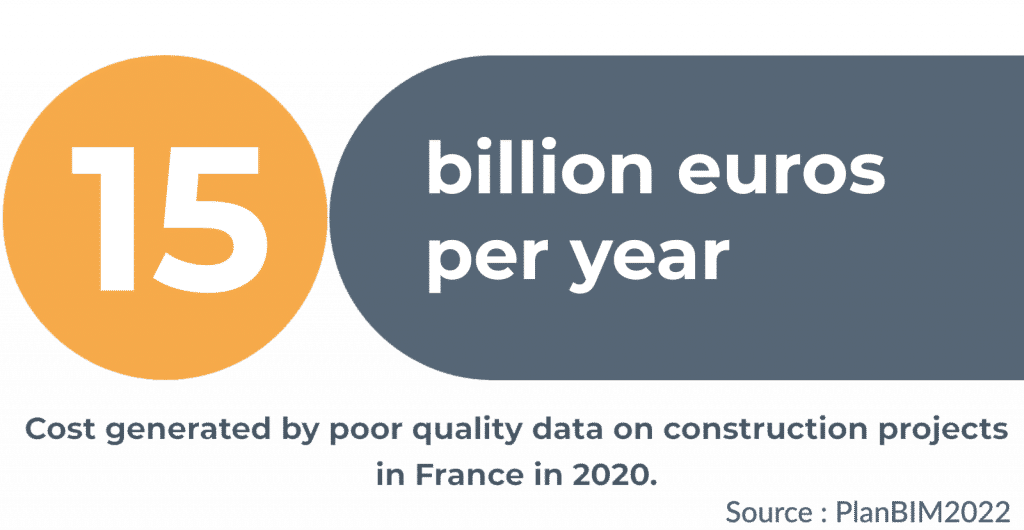 15

billion euros per year

Cost generated by poor quality data on construction projects in France in 2020.

Source : PlanBIM2022