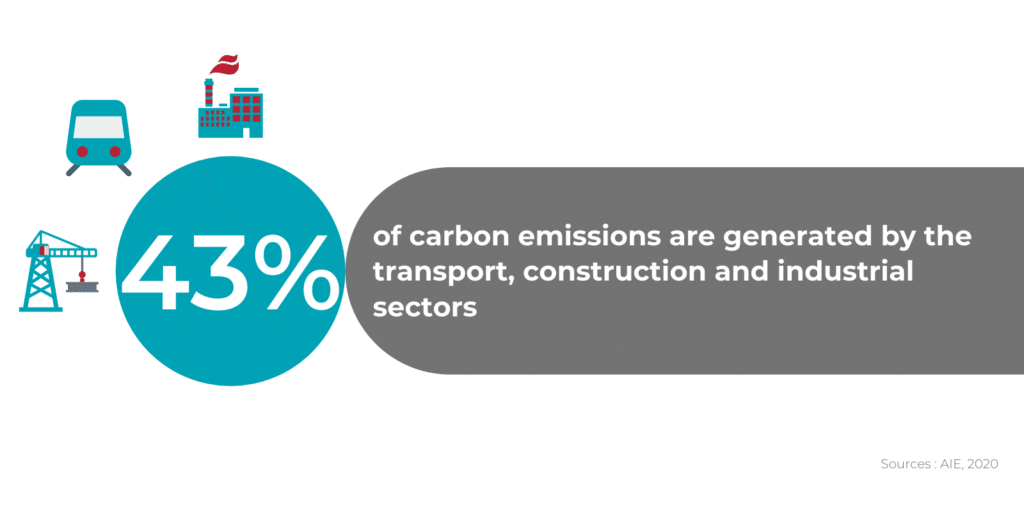 43%

of carbon emissions are generated by the transport, construction and industrial sectors

Sources : AIE, 2020