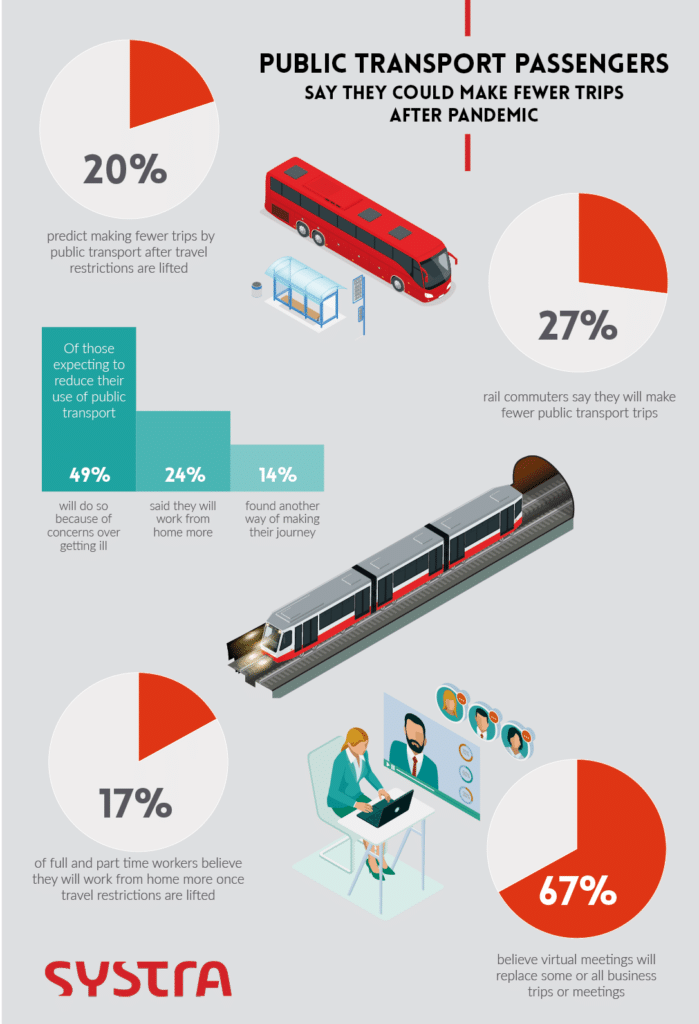 PUBLIC TRANSPORT PASSENGERS
SAY THEY COULD MAKE FEWER TRIPS AFTER PANDEMIC

20%

predict making fewer trips by public transport after travel restrictions are lifted

27%

rail commuters say they will make fewer public transport trips

Of those expecting to reduce their use of public transport

49%
will do so because of concerns over getting ill

24%
said they will work from home more

14%
found another way of making their journey

17%

of full and part time workers believe they will work from home more once travel restrictions are lifted

67%

believe virtual meetings will replace some or all business trips or meetings

SYSTRA