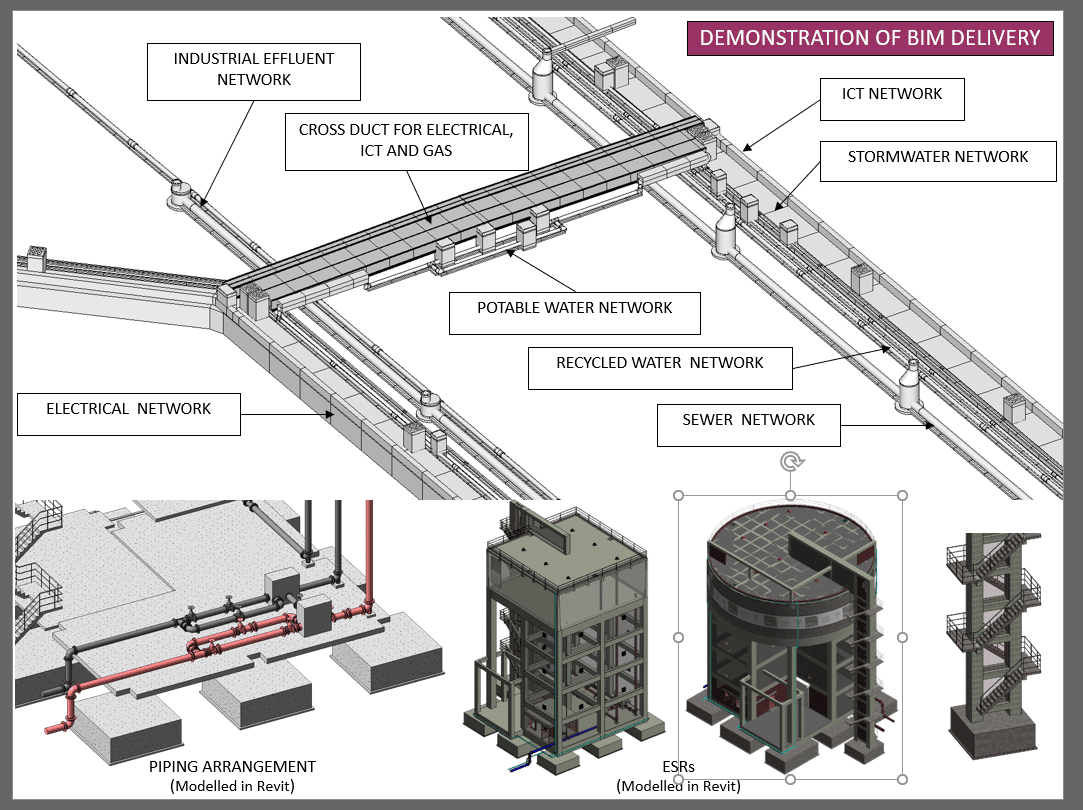 DEMONSTRATION OF BIM DELIVERY

INDUSTRIAL EFFLUENT NETWORK

ICT NETWORK

CROSS DUCT FOR ELECTRICAL, ICT AND GAS

STORMWATER NETWORK

POTABLE WATER NETWORK

RECYCLED WATER NETWORK

ELECTRICAL NETWORK

SEWER NETWORK

PIPING ARRANGEMENT
(Modelled in Revit)

ESRs
(Modelled in Revit)