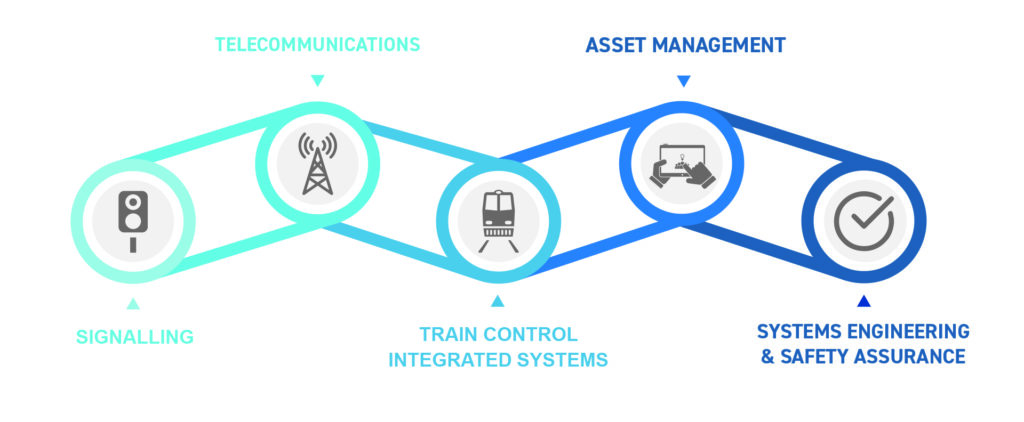 TELECOMMUNICATIONS

ASSET MANAGEMENT

SIGNALLING

TRAIN CONTROL
INTEGRATED SYSTEMS

SYSTEMS ENGINEERING
& SAFETY ASSURANCE